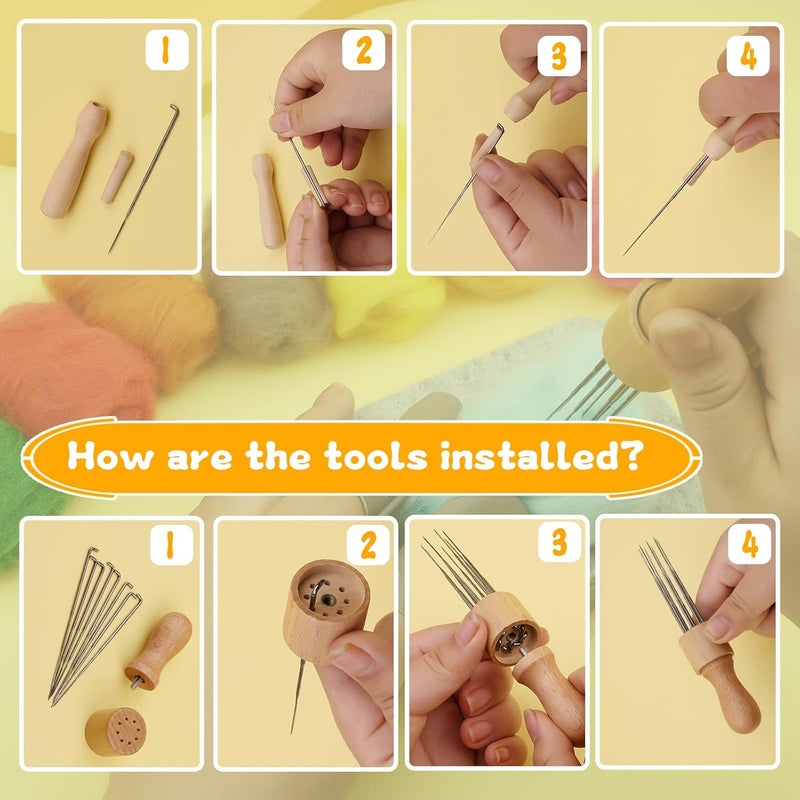 1

2

3

4

How are the tools installed?

1

2

3

4